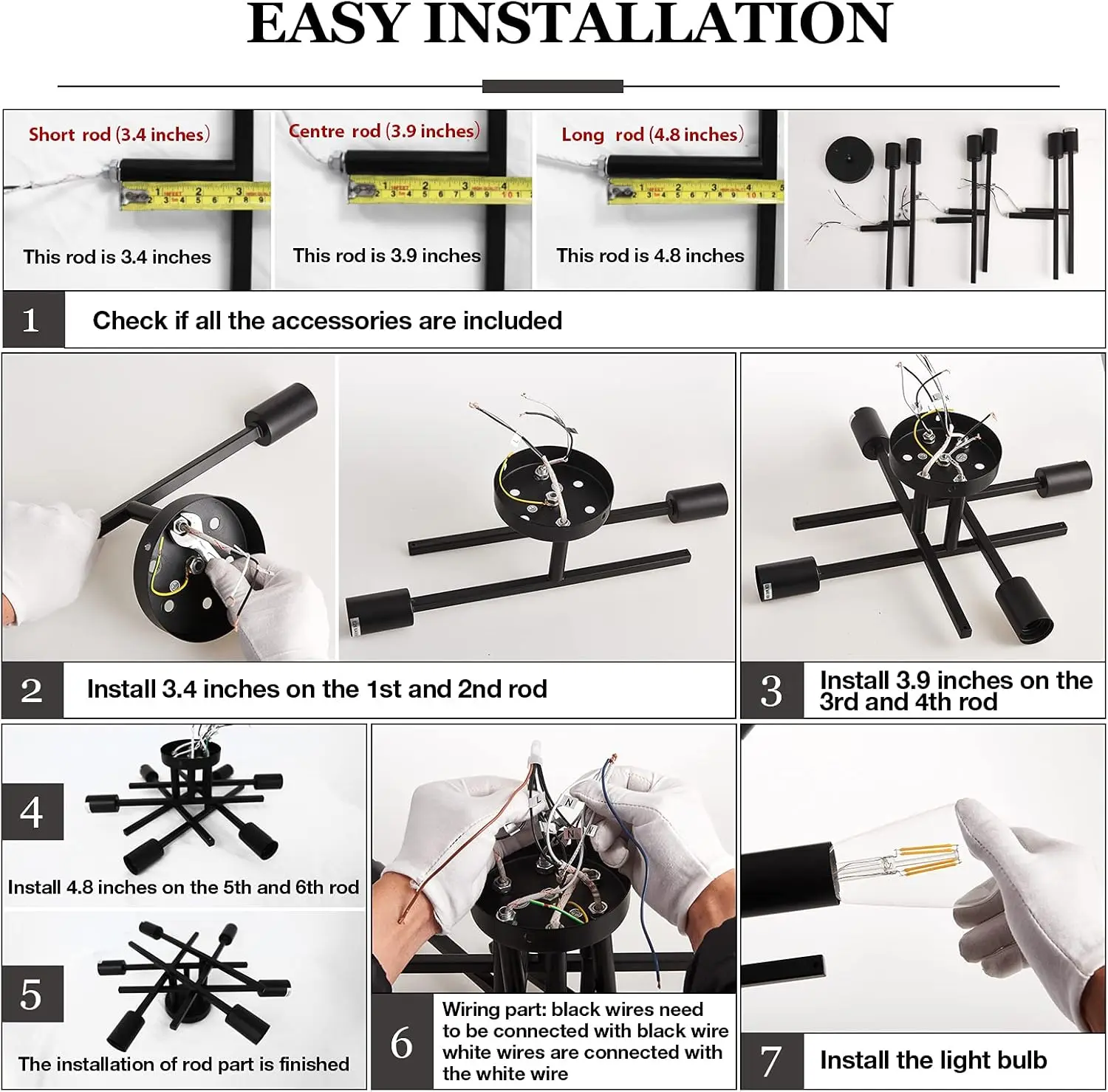 EASY INSTALLATION

Short rod (3.4 inches)

This rod is 3.4 inches

Centre rod (3.9 inches)

This rod is 3.9 inches

Long rod (4.8 inches)

This rod is 4.8 inches

1 Check if all the accessories are included

2 Install 3.4 inches on the 1st and 2nd rod

3 Install 3.9 inches on the 3rd and 4th rod

4

Install 4.8 inches on the 5th and 6th rod

5

The installation of rod part is finished

6 Wiring part: black wires need to be connected with black wire white wires are connected with the white wire

7 Install the light bulb